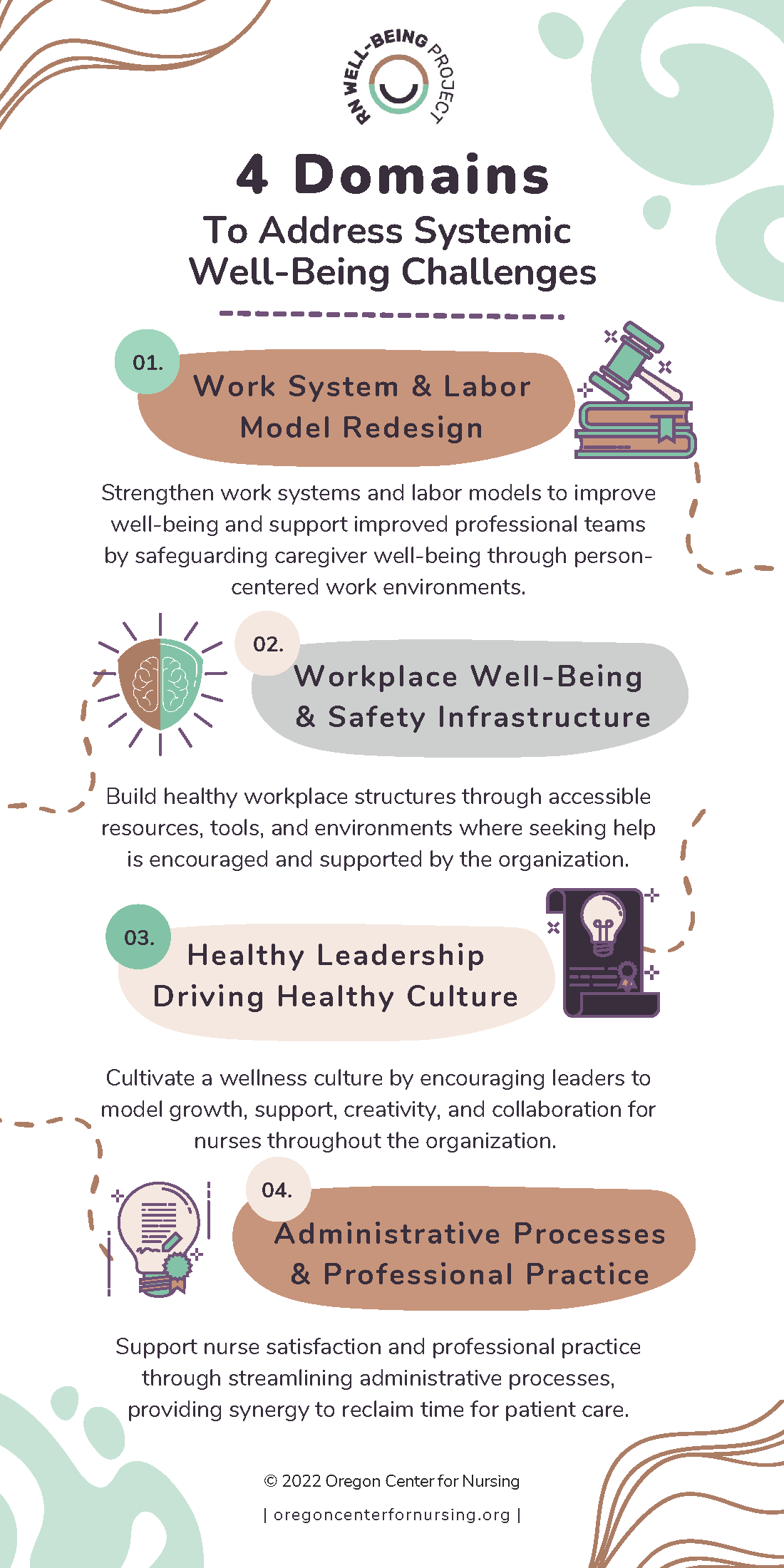 RN WELL-BEING PROJECT

4 Domains
To Address Systemic Well-Being Challenges

01.
Work System & Labor Model Redesign

Strengthen work systems and labor models to improve well-being and support improved professional teams by safeguarding caregiver well-being through person-centered work environments.

02.
Workplace Well-Being & Safety Infrastructure

Build healthy workplace structures through accessible resources, tools, and environments where seeking help is encouraged and supported by the organization.

03.
Healthy Leadership Driving Healthy Culture

Cultivate a wellness culture by encouraging leaders to model growth, support, creativity, and collaboration for nurses throughout the organization.

04.
Administrative Processes & Professional Practice

Support nurse satisfaction and professional practice through streamlining administrative processes, providing synergy to reclaim time for patient care.

© 2022 Oregon Center for Nursing
| oregoncenterfornursing.org |